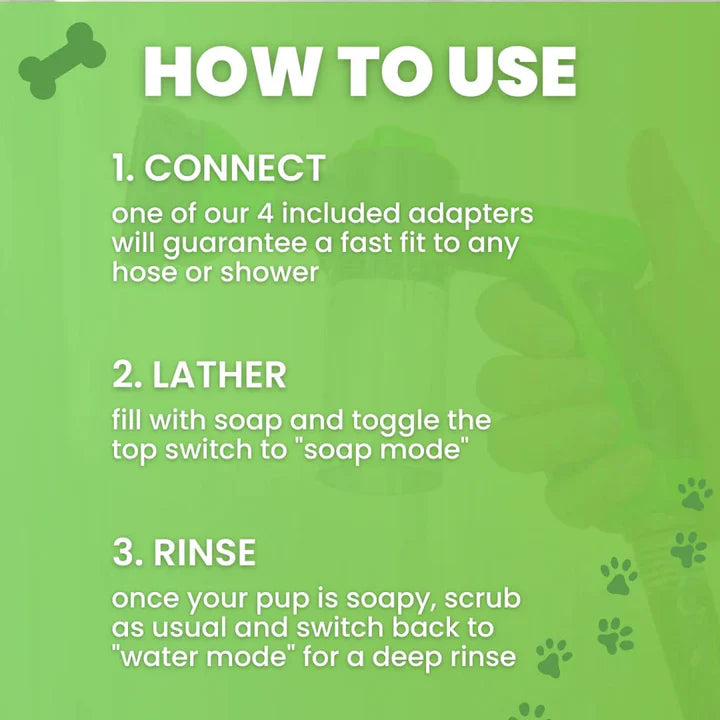 HOW TO USE

1. CONNECT

one of our 4 included adapters will guarantee a fast fit to any hose or shower

2. LATHER

fill with soap and toggle the top switch to "soap mode"

3. RINSE

once your pup is soapy, scrub as usual and switch back to "water mode" for a deep rinse