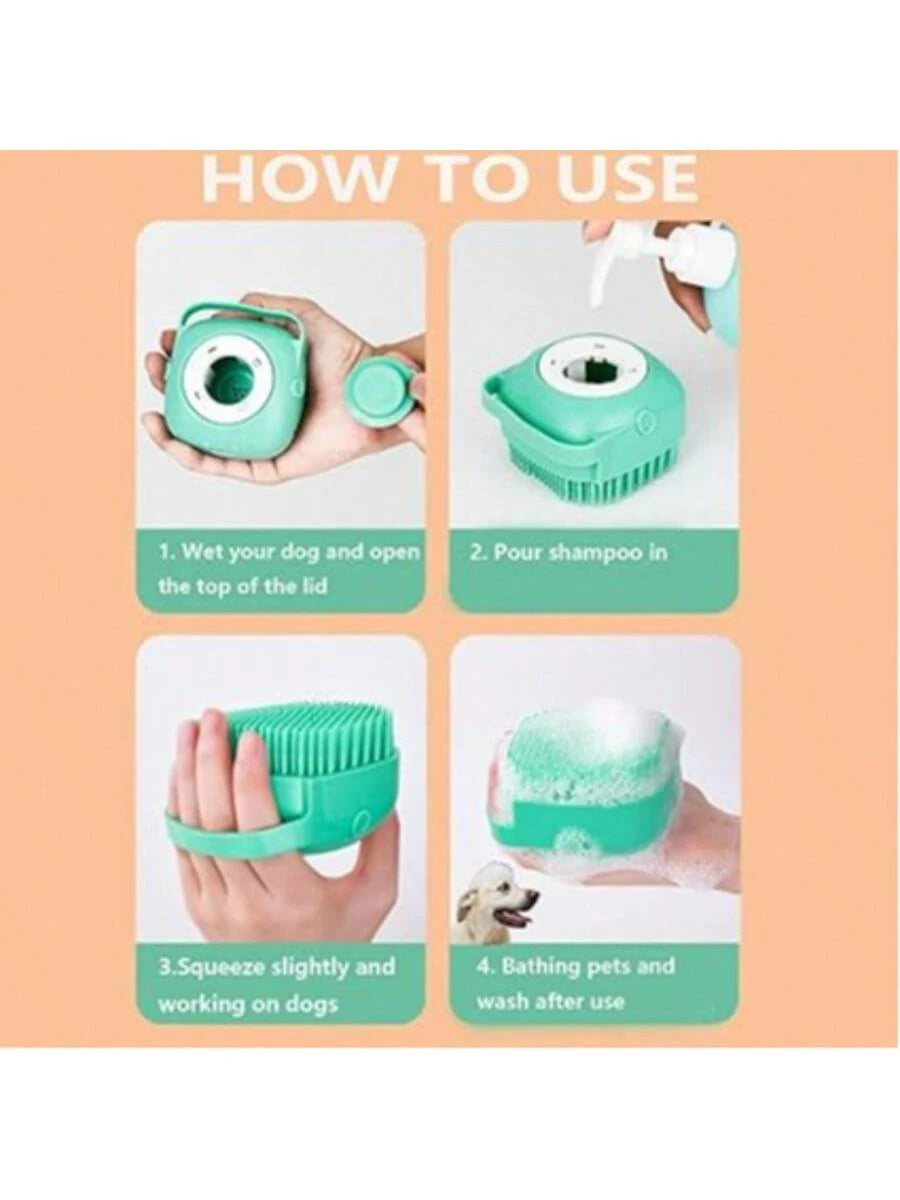 HOW TO USE

1. Wet your dog and open the top of the lid

2. Pour shampoo in

3.Squeeze slightly and working on dogs

4. Bathing pets and wash after use